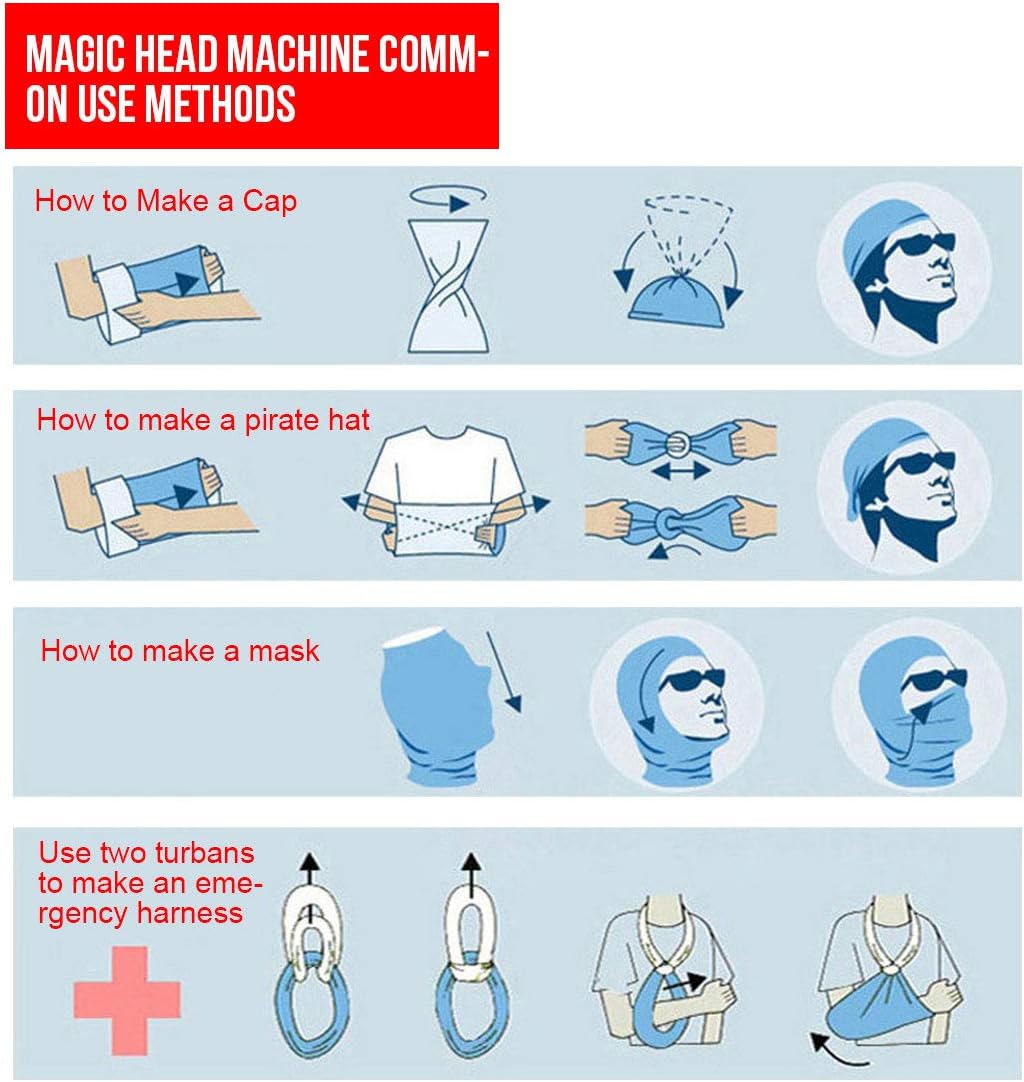 MAGIC HEAD MACHINE COMMON USE METHODS

How to Make a Cap

How to make a pirate hat

How to make a mask

Use two turbans to make an emergency harness