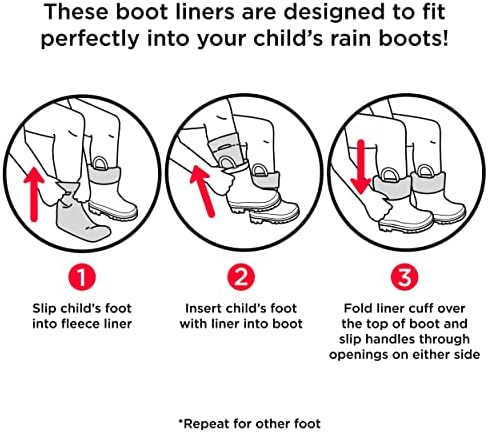 These boot liners are designed to fit perfectly into your child's rain boots!

1
Slip child's foot into fleece liner

2
Insert child's foot with liner into boot

3
Fold liner cuff over the top of boot and slip handles through openings on either side

*Repeat for other foot